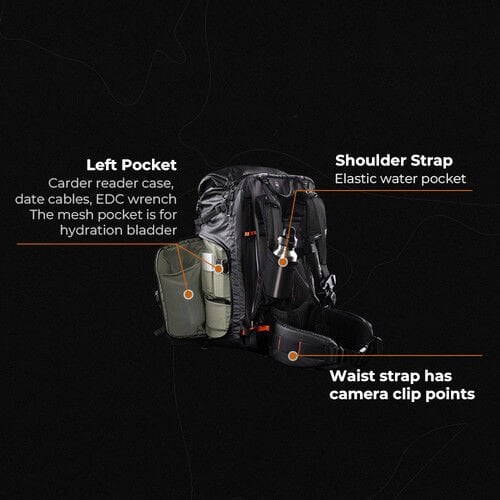 Left Pocket
Carder reader case, date cables, EDC wrench The mesh pocket is for hydration bladder

Shoulder Strap
Elastic water pocket

Waist strap has camera clip points