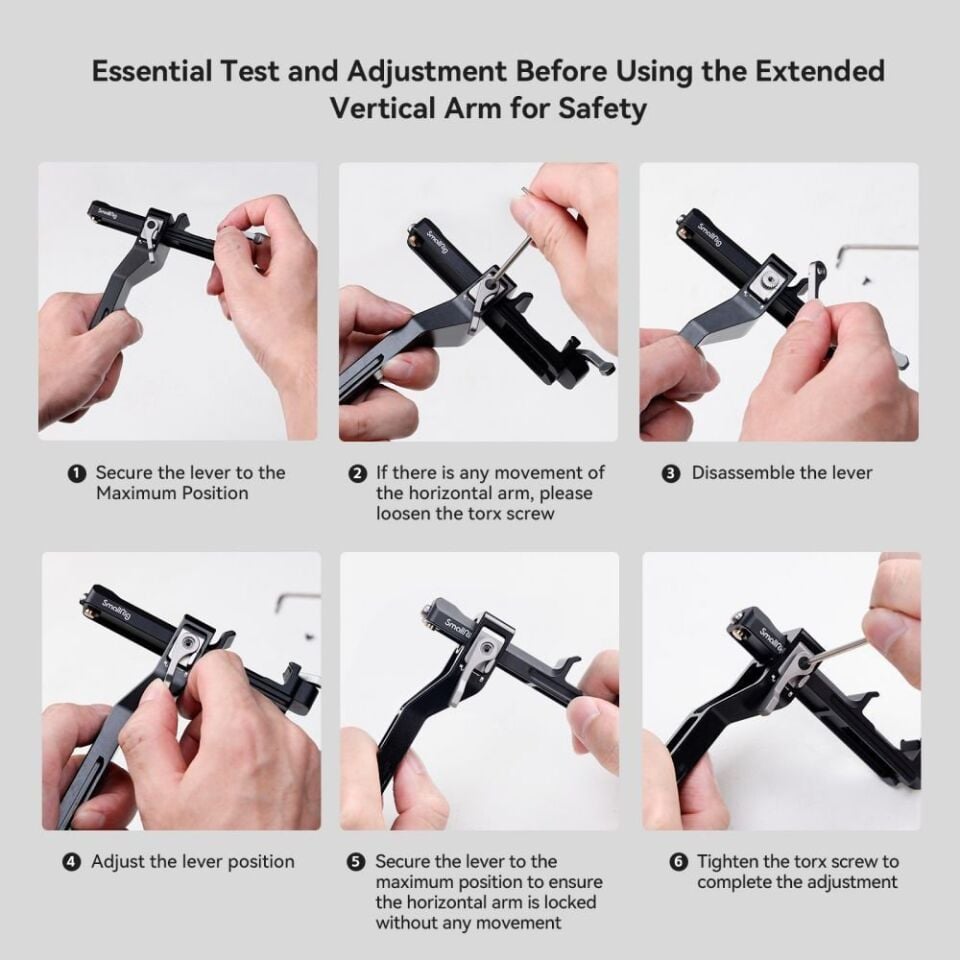 Essential Test and Adjustment Before Using the Extended Vertical Arm for Safety

SmallRig

SmallRig

SmallRig

❶ Secure the lever to the Maximum Position

❷ If there is any movement of the horizontal arm, please loosen the torx screw

❸ Disassemble the lever

SmallRig

SmallRig

SmallRig

❹ Adjust the lever position

❺ Secure the lever to the maximum position to ensure the horizontal arm is locked without any movement

❻ Tighten the torx screw to complete the adjustment