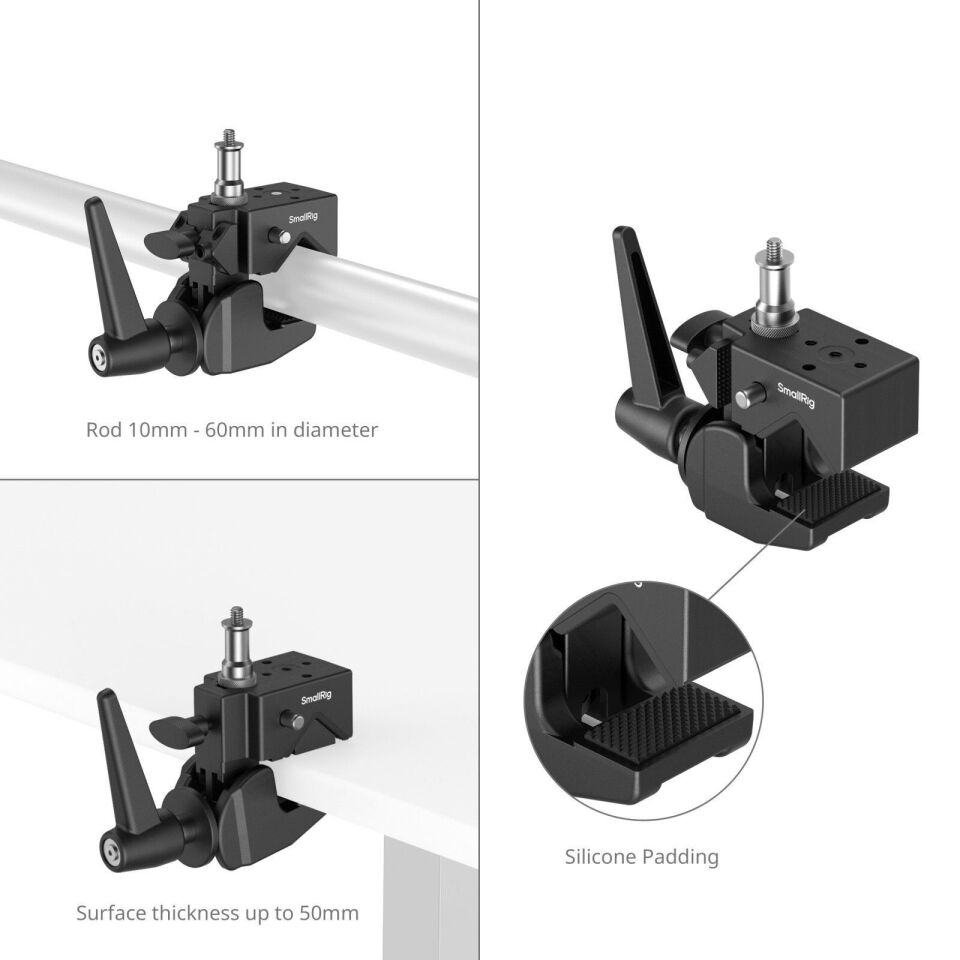 SmallRig

Rod 10mm - 60mm in diameter

SmallRig

Surface thickness up to 50mm

SmallRig

Silicone Padding