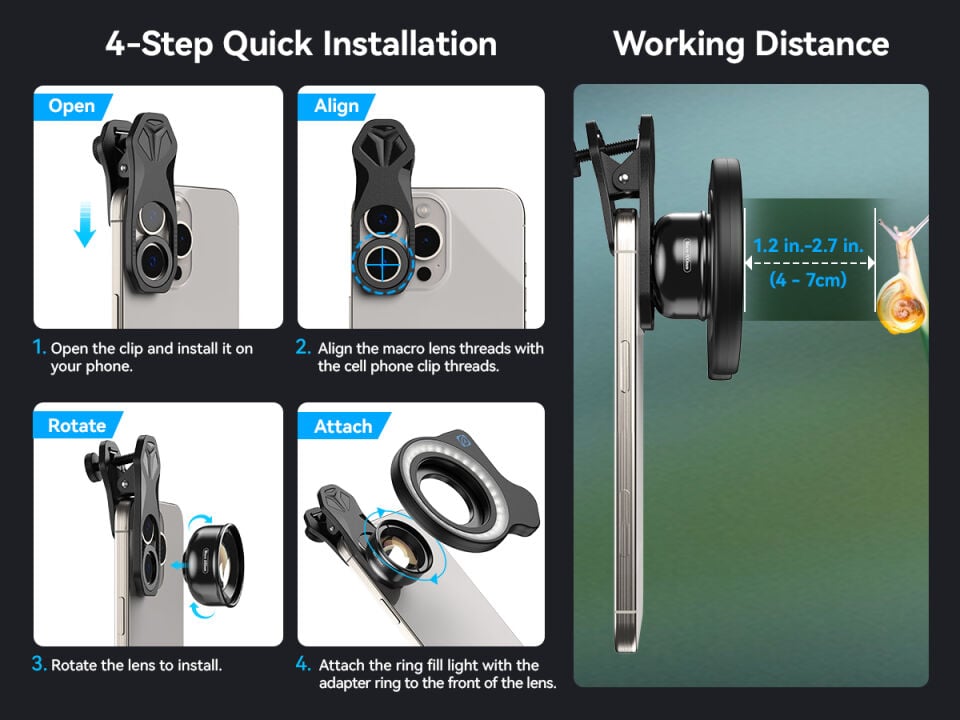 4-Step Quick Installation

Open

1. Open the clip and install it on your phone.

Align

2. Align the macro lens threads with the cell phone clip threads.

Rotate

3. Rotate the lens to install.

Attach

4. Attach the ring fill light with the adapter ring to the front of the lens.

Working Distance

1.2 in.-2.7 in.
(4 - 7cm)