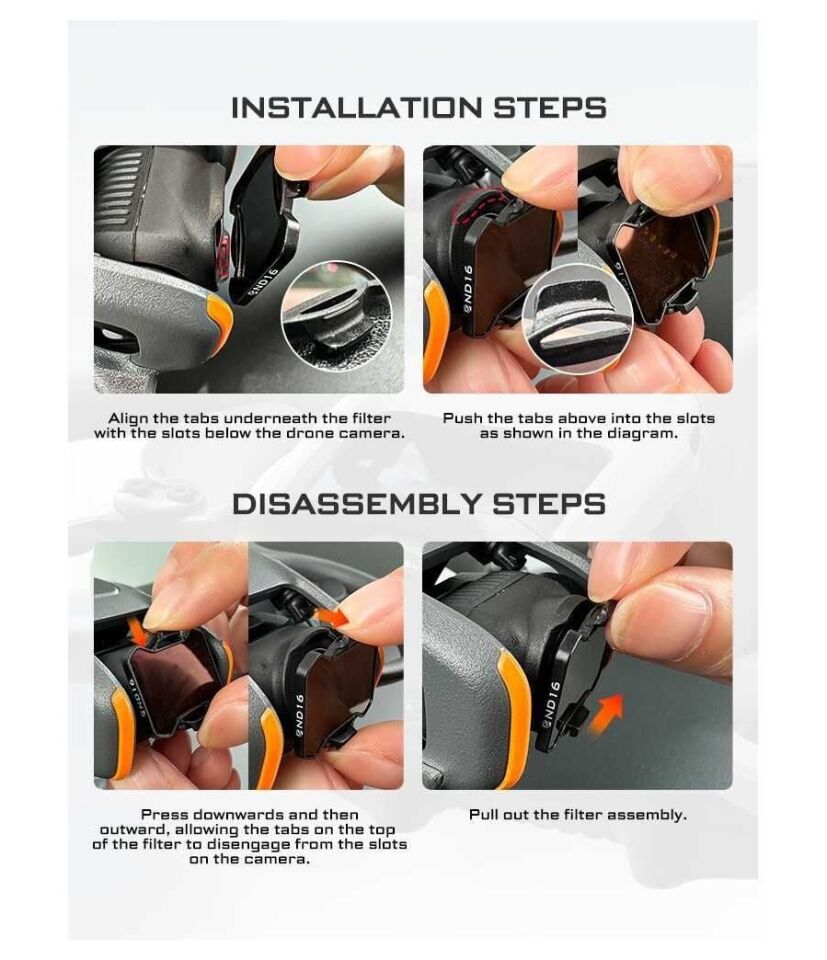 INSTALLATION STEPS

ND16

ND16

Align the tabs underneath the filter with the slots below the drone camera.

Push the tabs above into the slots as shown in the diagram.

DISASSEMBLY STEPS

ND16

ND16

Press downwards and then outward, allowing the tabs on the top of the filter to disengage from the slots on the camera.

Pull out the filter assembly.